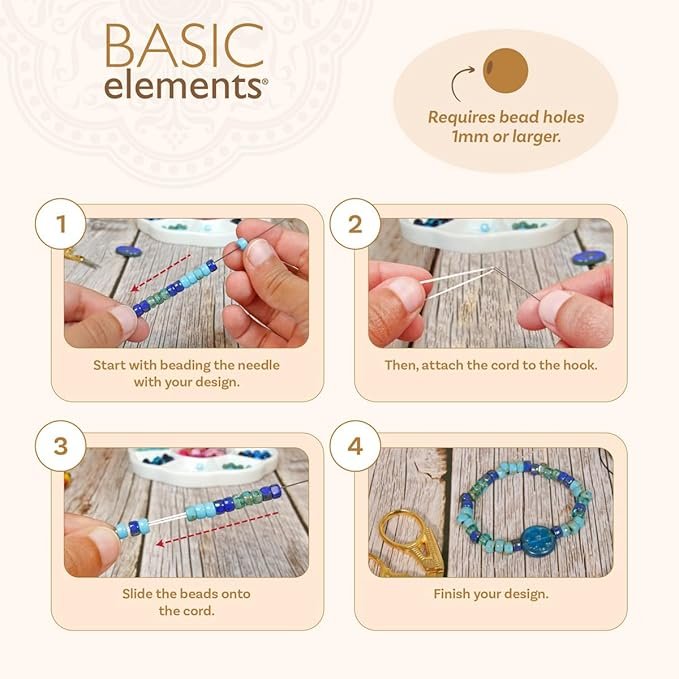 BASIC elements®

Requires bead holes 1mm or larger.

1

Start with beading the needle with your design.

2

Then, attach the cord to the hook.

3

Slide the beads onto the cord.

4

Finish your design.